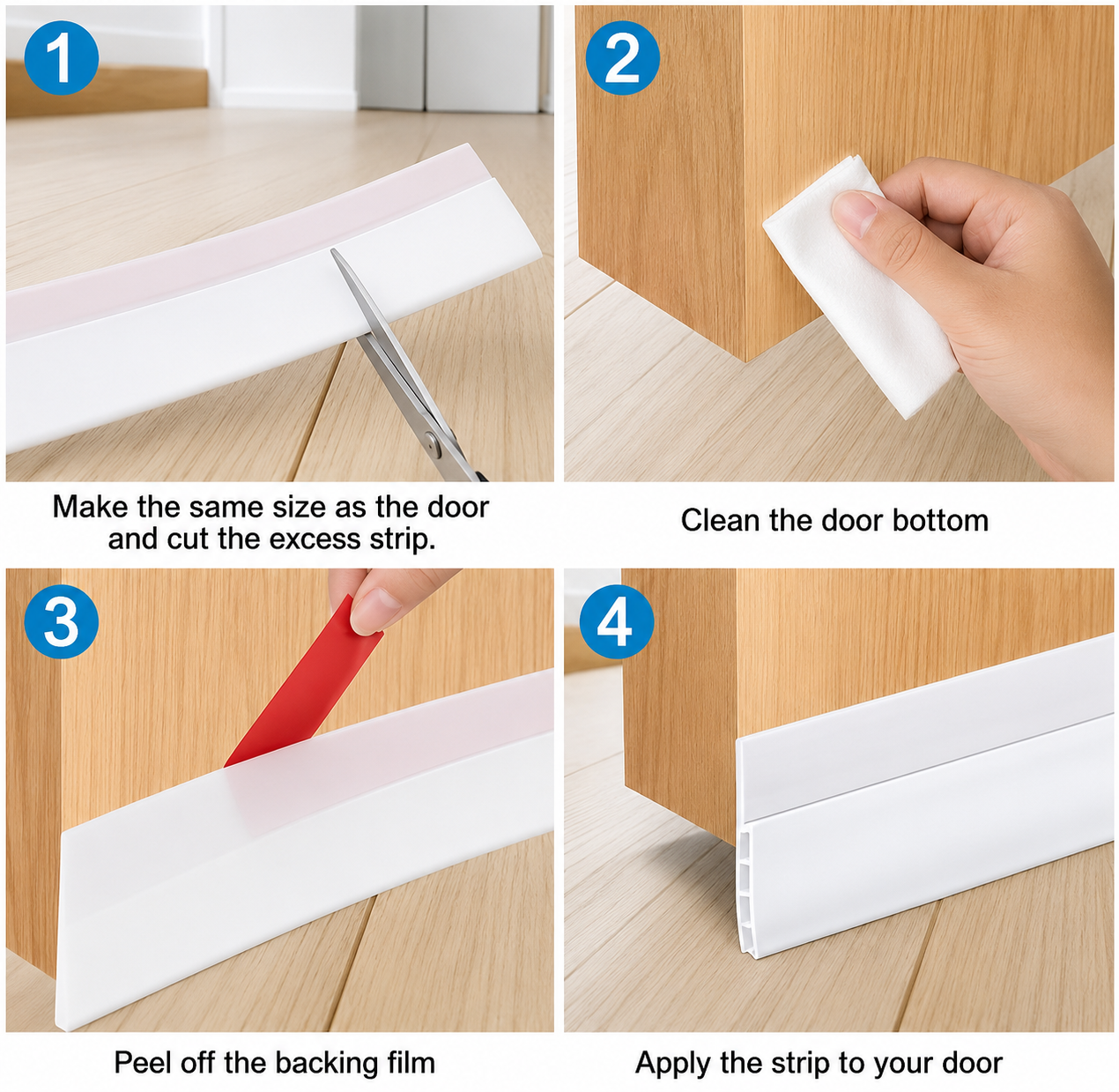 1

Make the same size as the door and cut the excess strip.

2

Clean the door bottom

3

Peel off the backing film

4

Apply the strip to your door